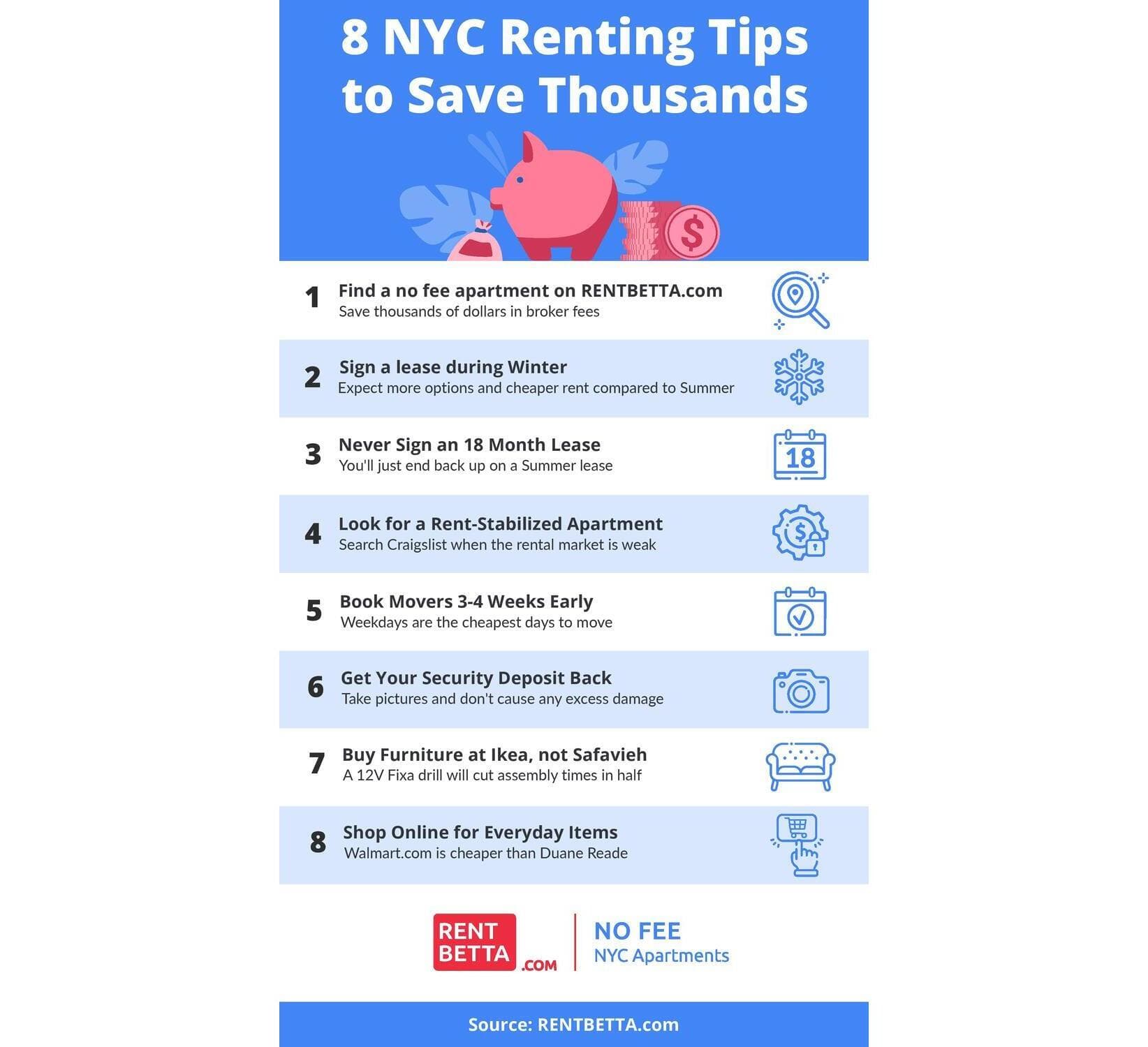 8 NYC Renting Tips to Save Thousands

$

1 Find a no fee apartment on RENTBETTA.com
Save thousands of dollars in broker fees

2 Sign a lease during Winter
Expect more options and cheaper rent compared to Summer

3 Never Sign an 18 Month Lease
You'll just end back up on a Summer lease

18

4 Look for a Rent-Stabilized Apartment
Search Craigslist when the rental market is weak

$

5 Book Movers 3-4 Weeks Early
Weekdays are the cheapest days to move

6 Get Your Security Deposit Back
Take pictures and don't cause any excess damage

7 Buy Furniture at Ikea, not Safavieh
A 12V Fixa drill will cut assembly times in half

8 Shop Online for Everyday Items
Walmart.com is cheaper than Duane Reade

RENT BETTA .COM

NO FEE
NYC Apartments

Source: RENTBETTA.com